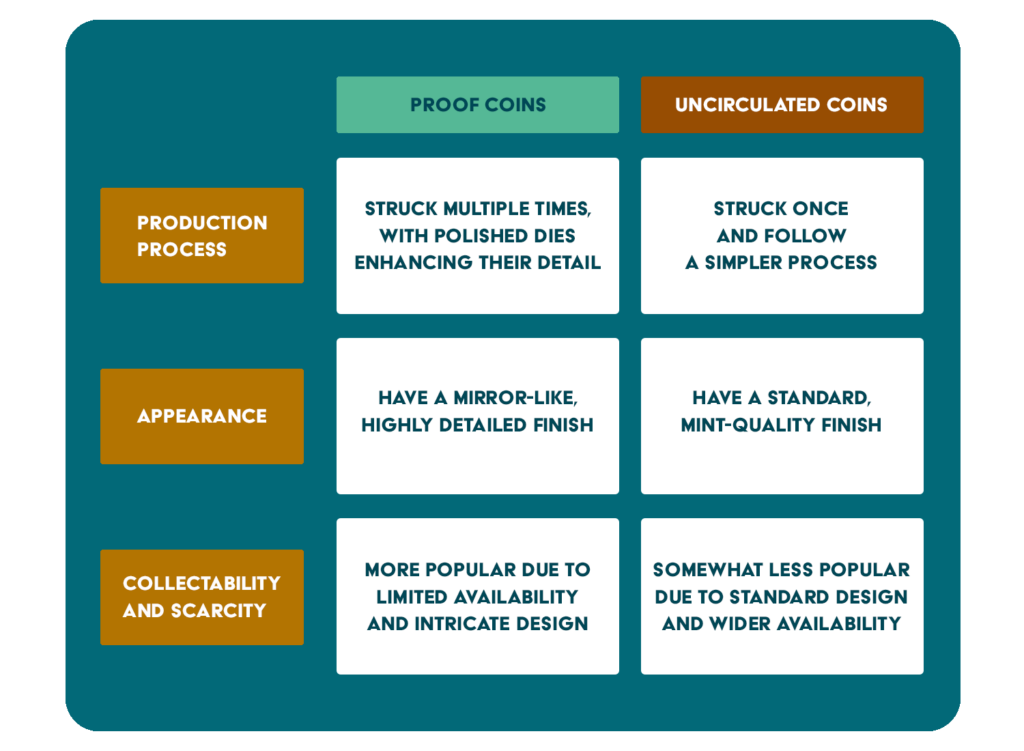 | | PROOF COINS | UNCIRCULATED COINS |
|---|---|---|
| PRODUCTION PROCESS | STRUCK MULTIPLE TIMES, WITH POLISHED DIES ENHANCING THEIR DETAIL | STRUCK ONCE AND FOLLOW A SIMPLER PROCESS |
| APPEARANCE | HAVE A MIRROR-LIKE, HIGHLY DETAILED FINISH | HAVE A STANDARD, MINT-QUALITY FINISH |
| COLLECTABILITY AND SCARCITY | MORE POPULAR DUE TO LIMITED AVAILABILITY AND INTRICATE DESIGN | SOMEWHAT LESS POPULAR DUE TO STANDARD DESIGN AND WIDER AVAILABILITY |